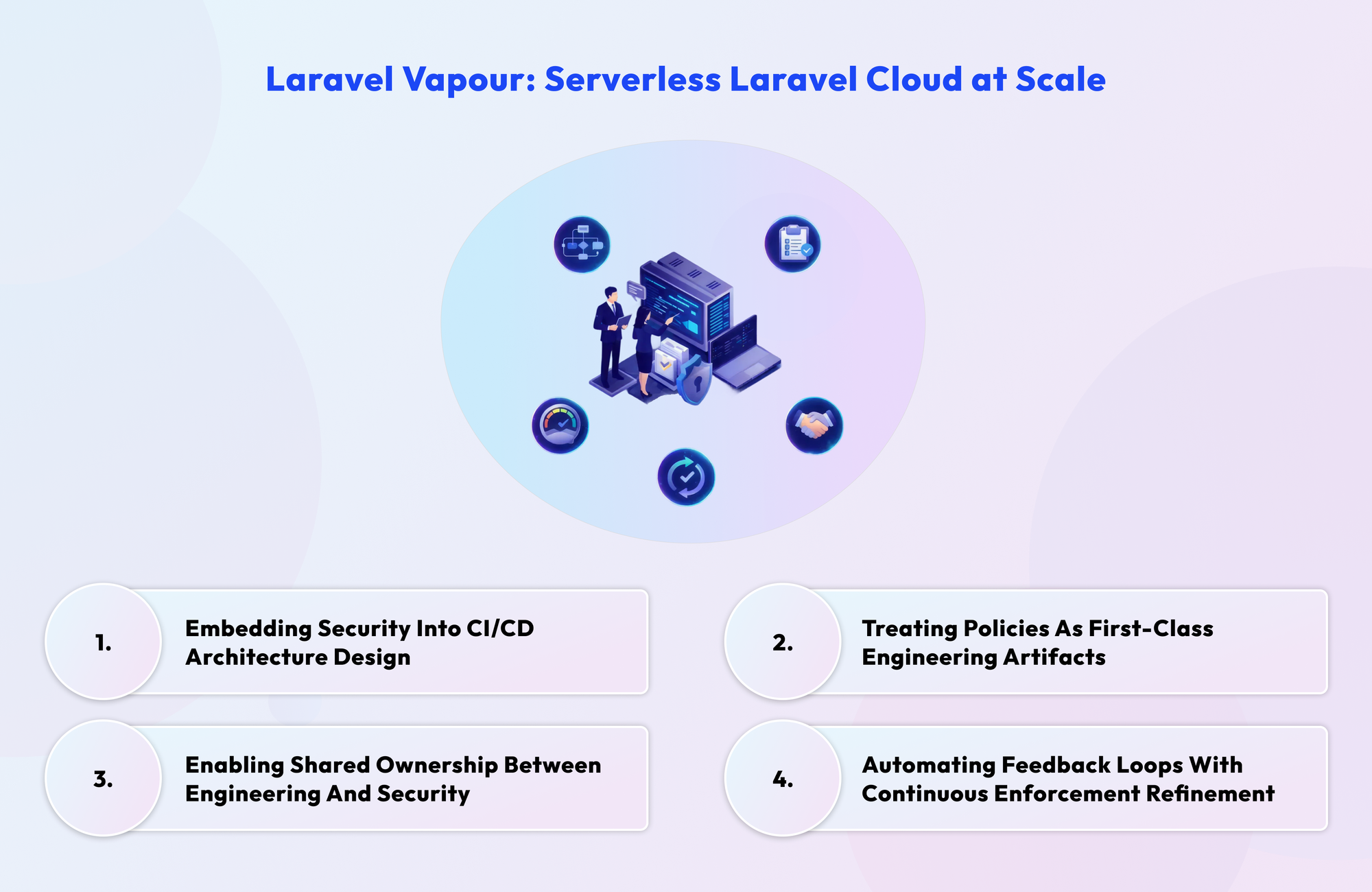 Laravel Vapour: Serverless Laravel Cloud at Scale

1. Embedding Security Into CI/CD Architecture Design

2. Treating Policies As First-Class Engineering Artifacts

3. Enabling Shared Ownership Between Engineering And Security

4. Automating Feedback Loops With Continuous Enforcement Refinement