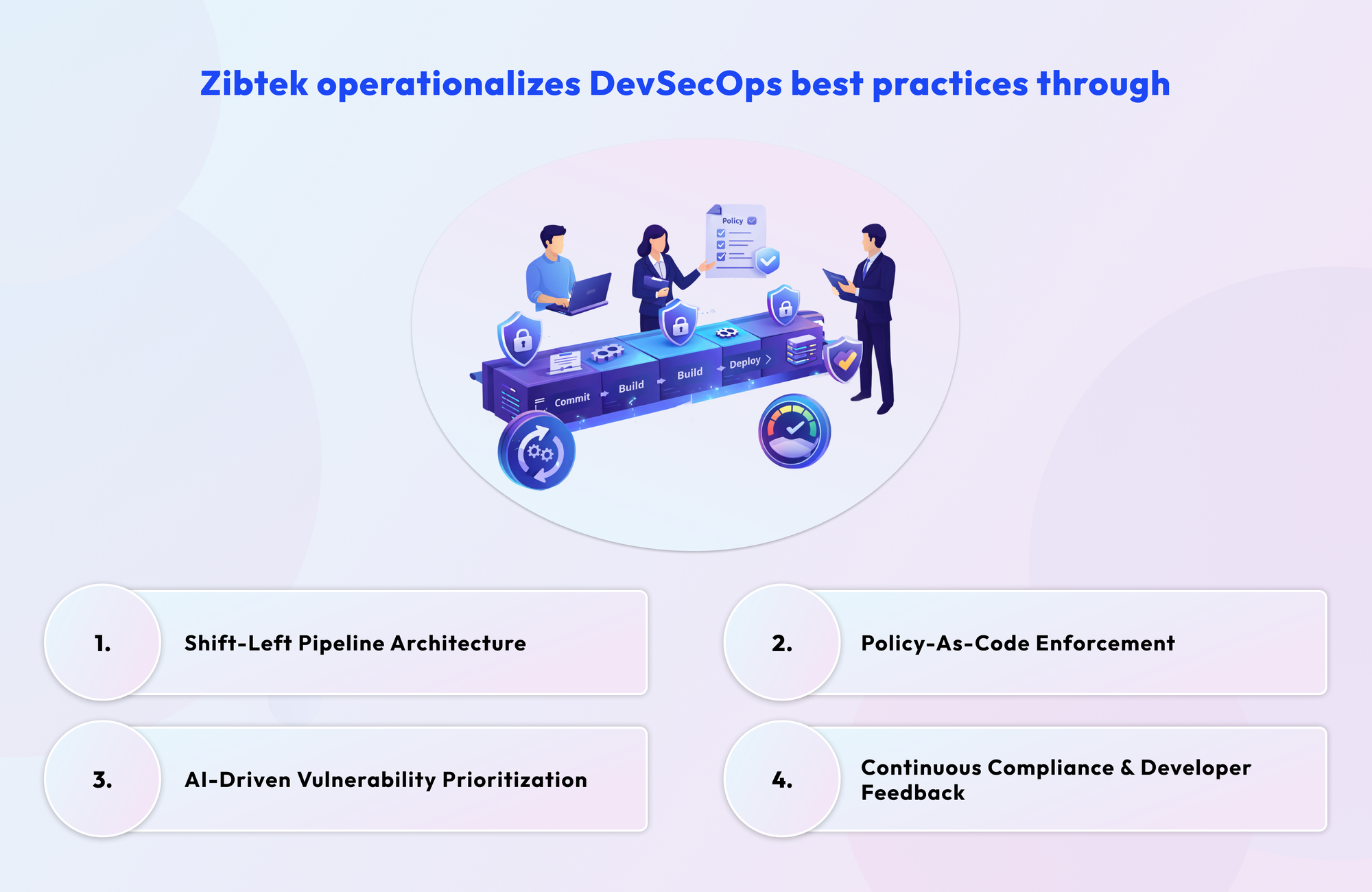 Zibtek operationalizes DevSecOps best practices through

Policy

Commit

Build

Build

Deploy

1. Shift-Left Pipeline Architecture

2. Policy-As-Code Enforcement

3. AI-Driven Vulnerability Prioritization

4. Continuous Compliance & Developer Feedback