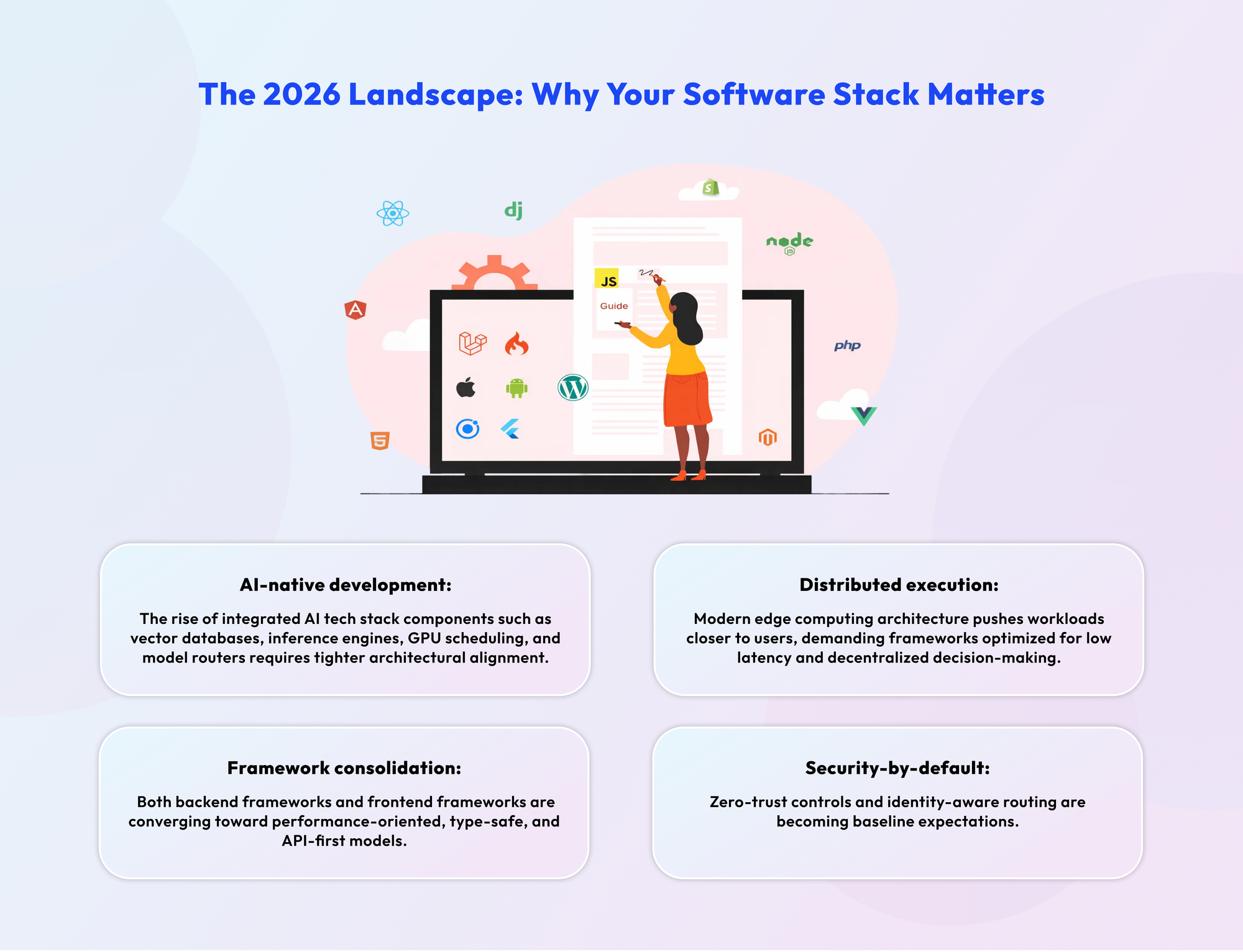 The 2026 Landscape: Why Your Software Stack Matters

dj

node

JS

Guide

php

AI-native development:

The rise of integrated AI tech stack components such as vector databases, inference engines, GPU scheduling, and model routers requires tighter architectural alignment.

Distributed execution:

Modern edge computing architecture pushes workloads closer to users, demanding frameworks optimized for low latency and decentralized decision-making.

Framework consolidation:

Both backend frameworks and frontend frameworks are converging toward performance-oriented, type-safe, and API-first models.

Security-by-default:

Zero-trust controls and identity-aware routing are becoming baseline expectations.