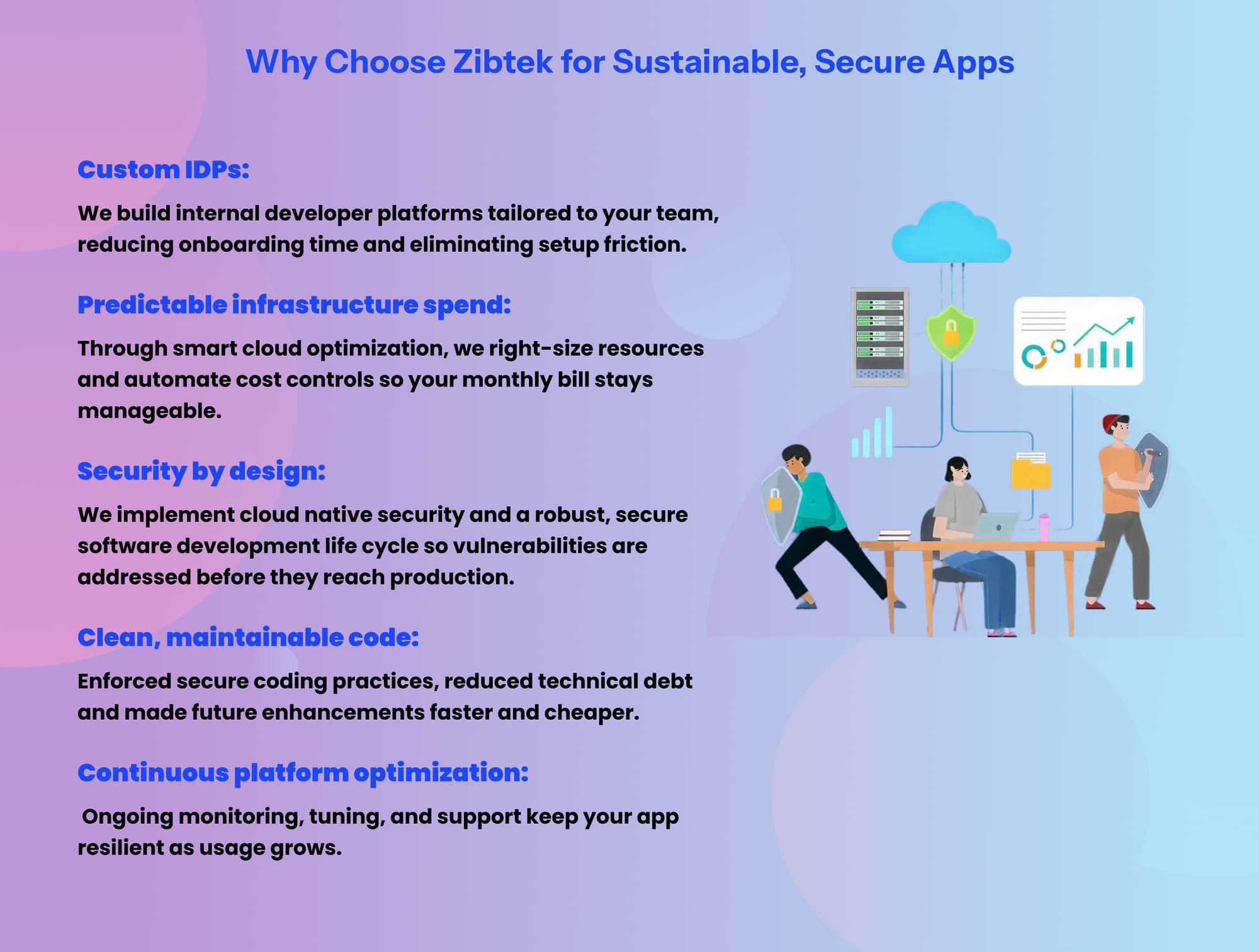 Why Choose Zibtek for Sustainable, Secure Apps

Custom IDPs:

We build internal developer platforms tailored to your team, reducing onboarding time and eliminating setup friction.

Predictable infrastructure spend:

Through smart cloud optimization, we right-size resources and automate cost controls so your monthly bill stays manageable.

Security by design:

We implement cloud native security and a robust, secure software development life cycle so vulnerabilities are addressed before they reach production.

Clean, maintainable code:

Enforced secure coding practices, reduced technical debt and made future enhancements faster and cheaper.

Continuous platform optimization:

Ongoing monitoring, tuning, and support keep your app resilient as usage grows.